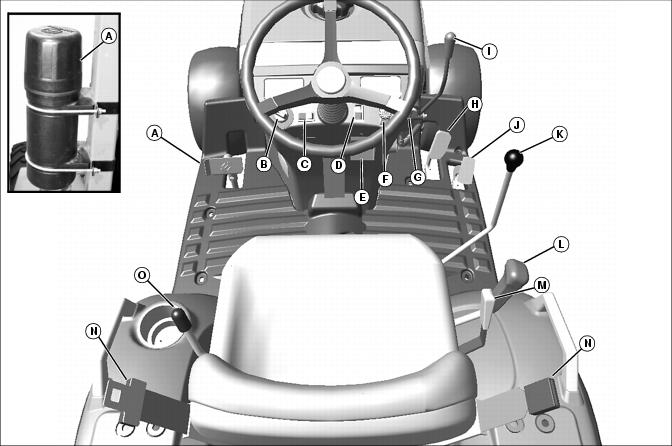 A
I
H
J
K
A
B
C
D
F
G
E
L
O
M
N
N