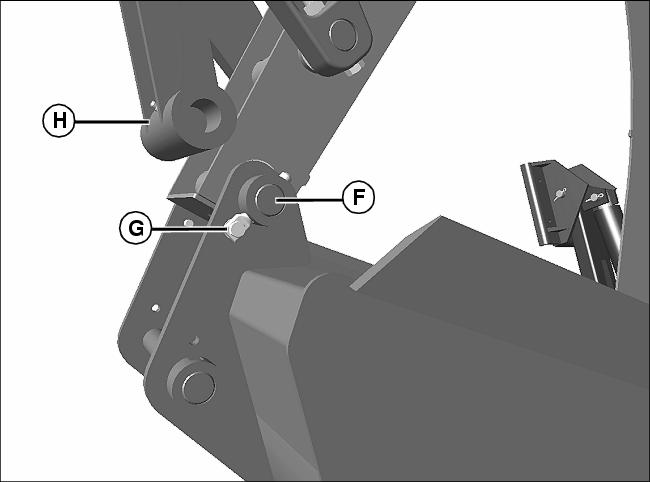 H
F
G