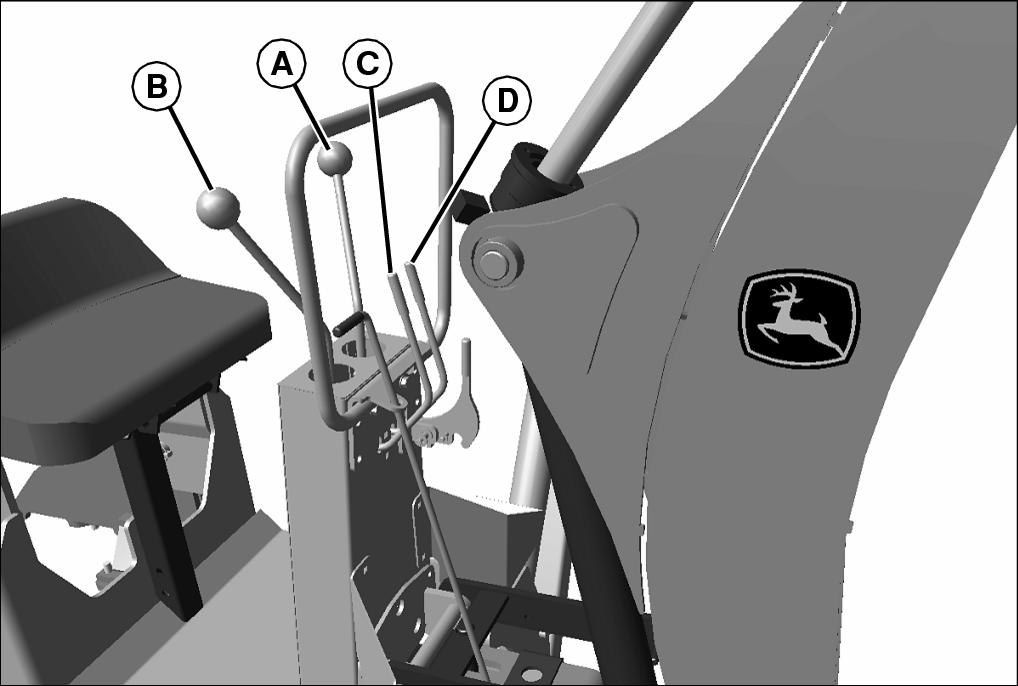 B
A
C
D