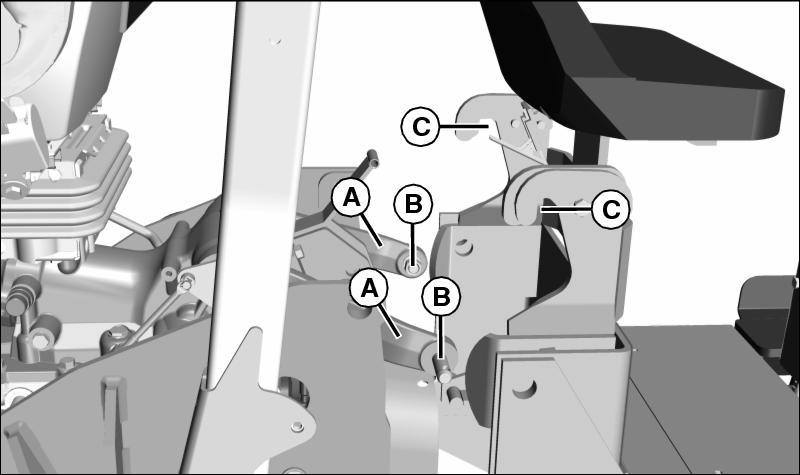 C
A
B
C
A
B