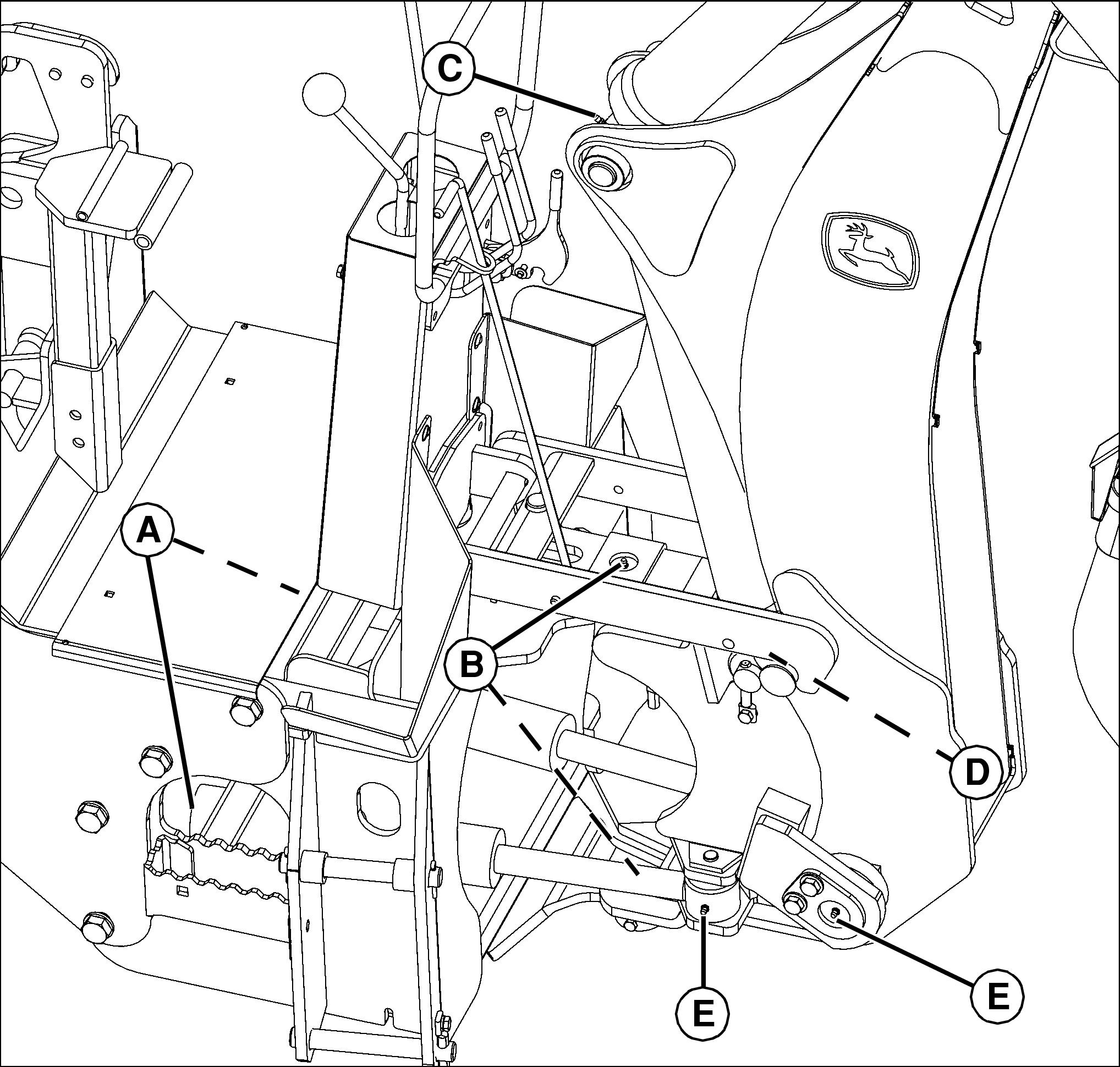 C
A
B
D
E
E