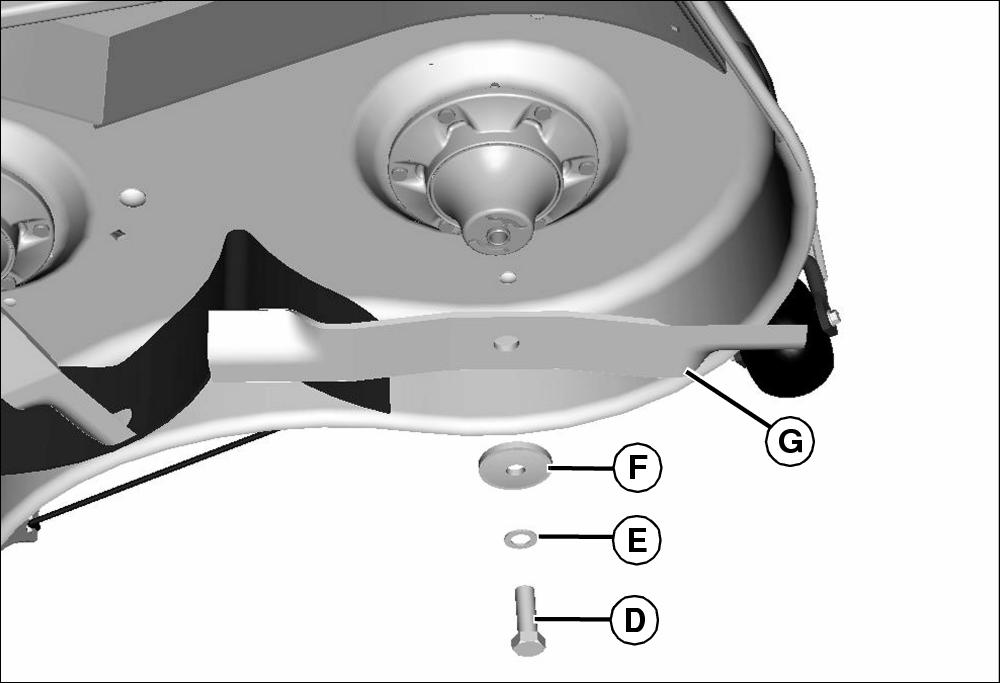 G

F

E

D