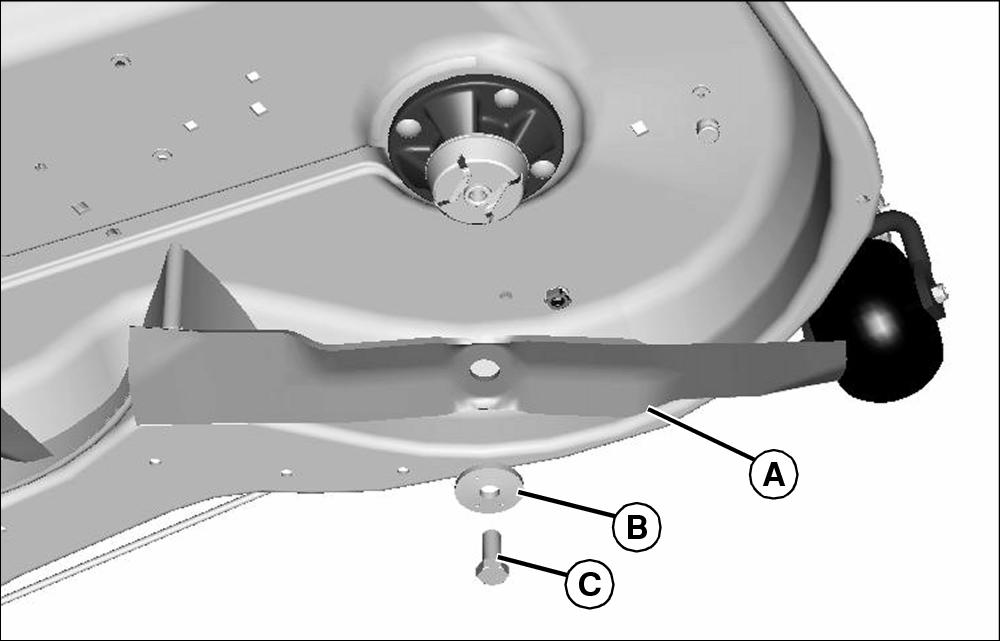 A
B
C