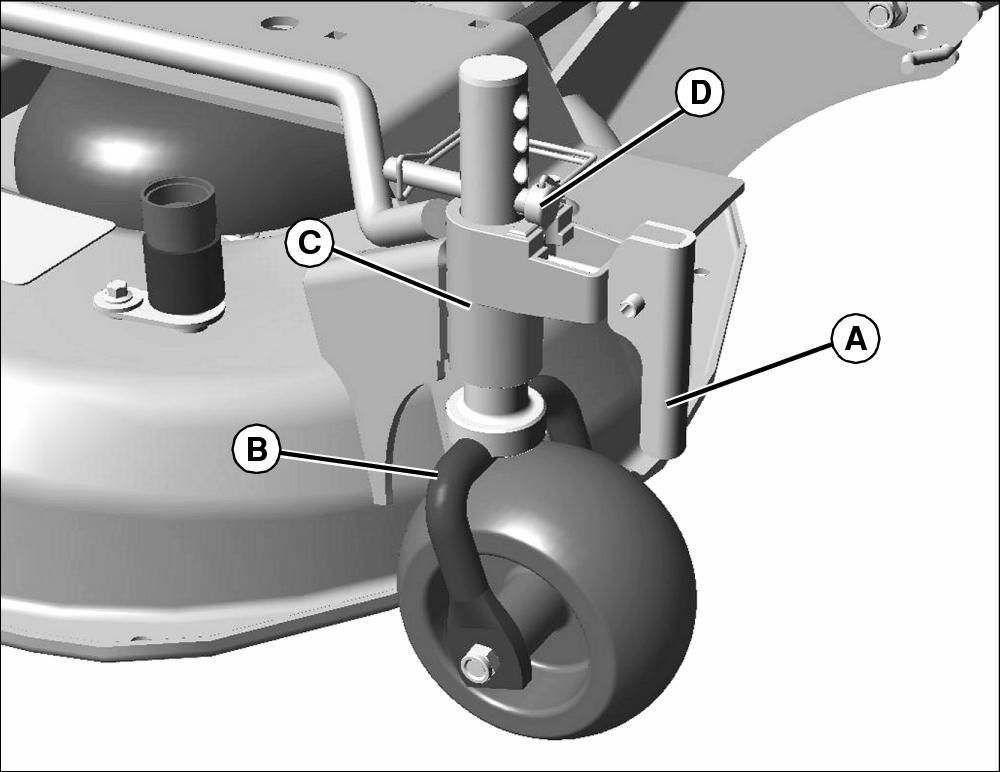 D
C
A
B