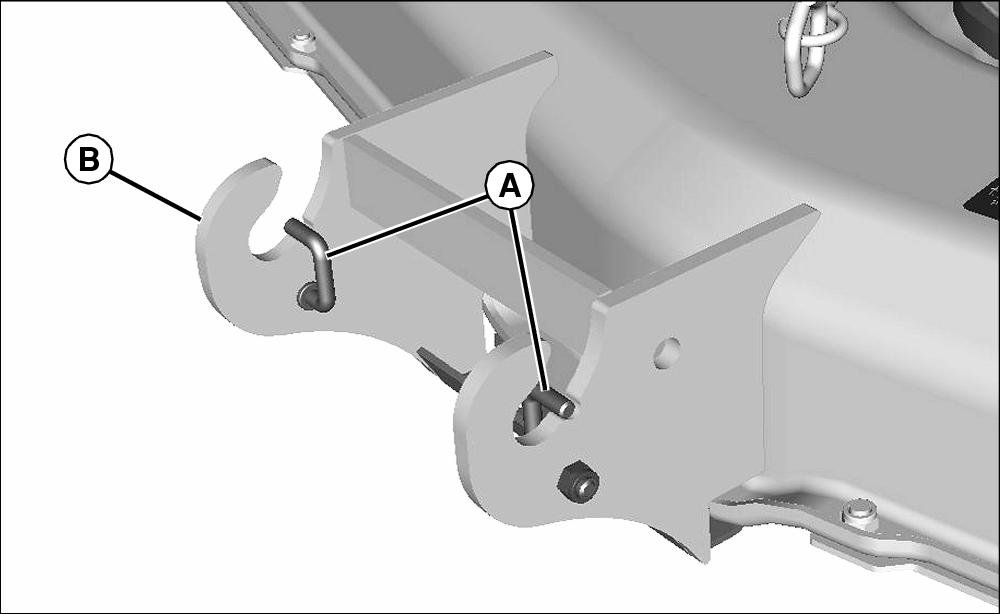 B

A