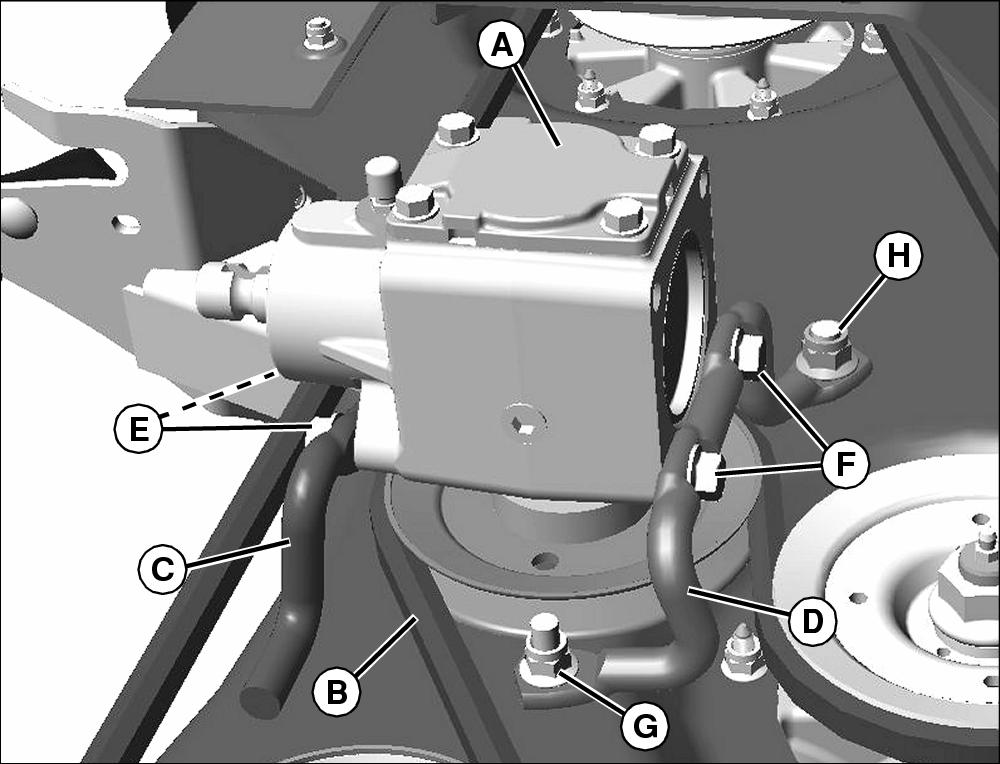 A
H
E
F
C
D
B
G