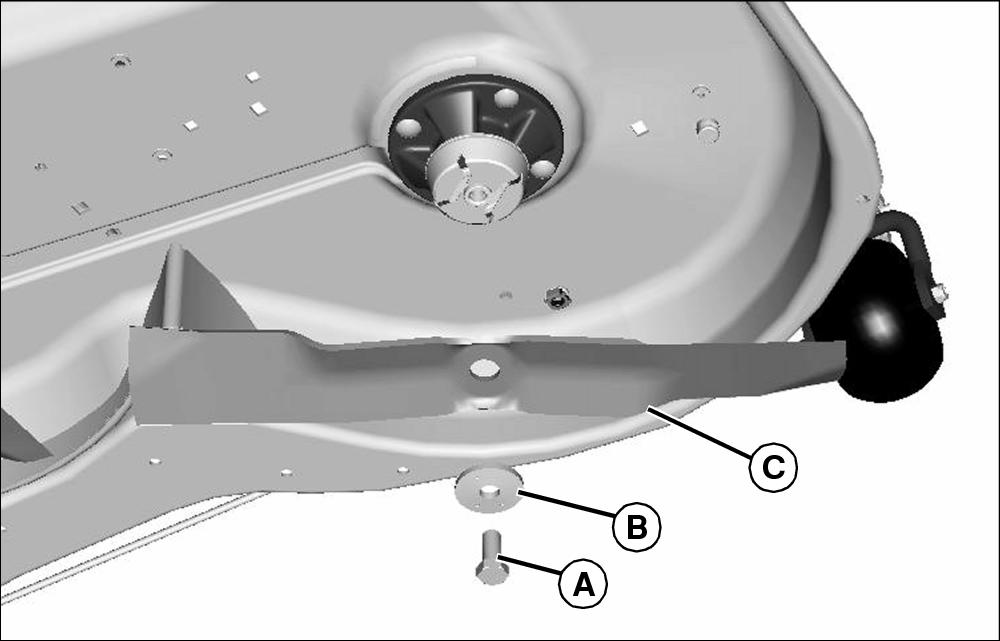 C

B

A