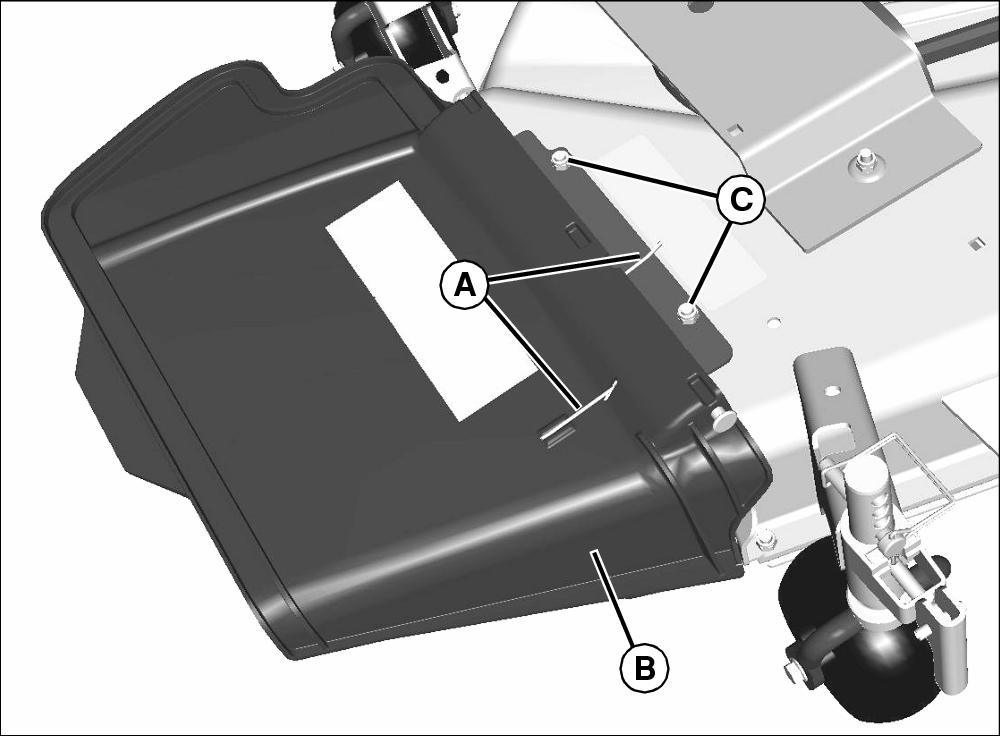 C
A
B