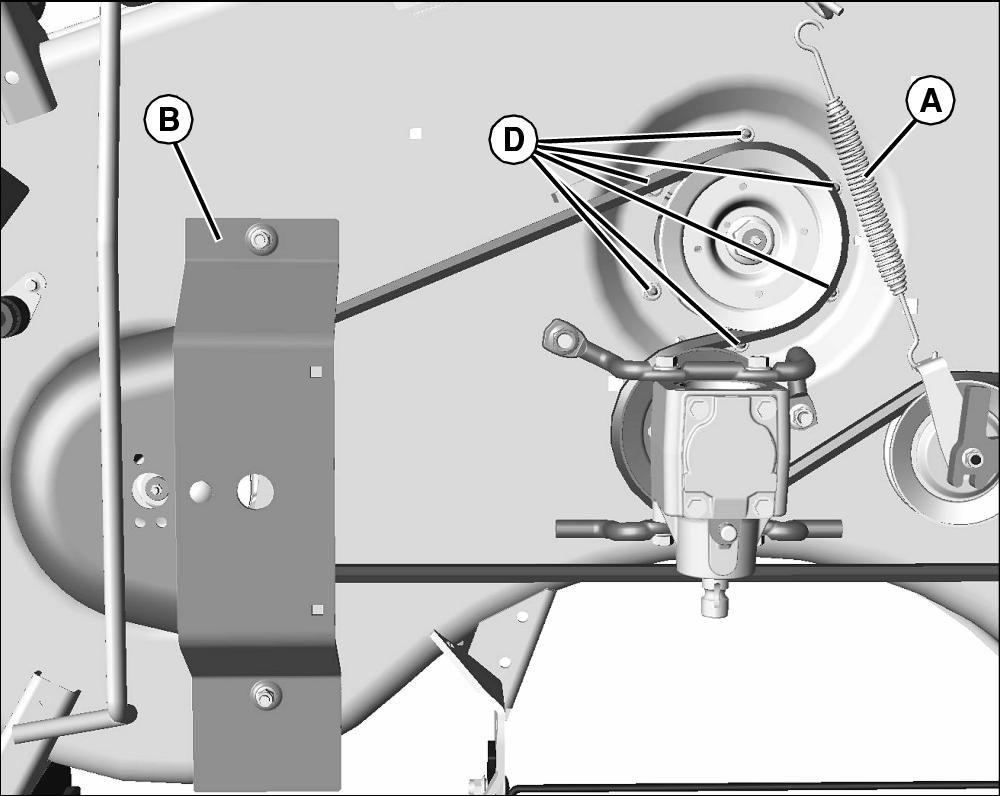 B

D

A