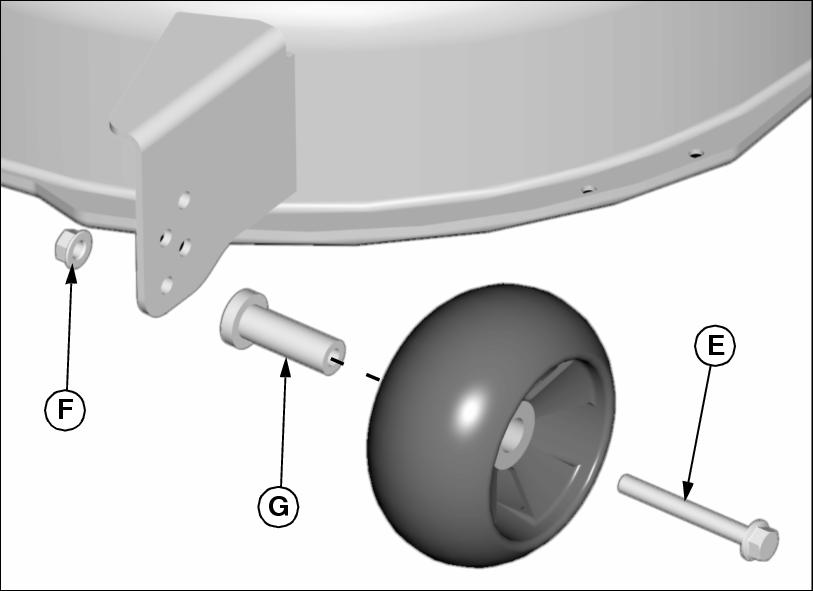 F

G

E