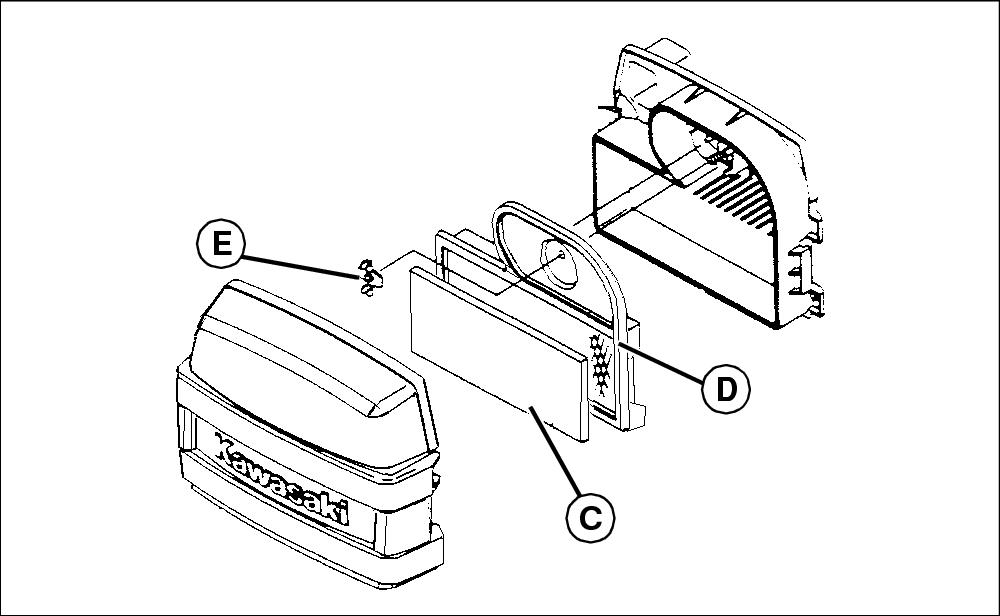 E
D
C
Kawasaki