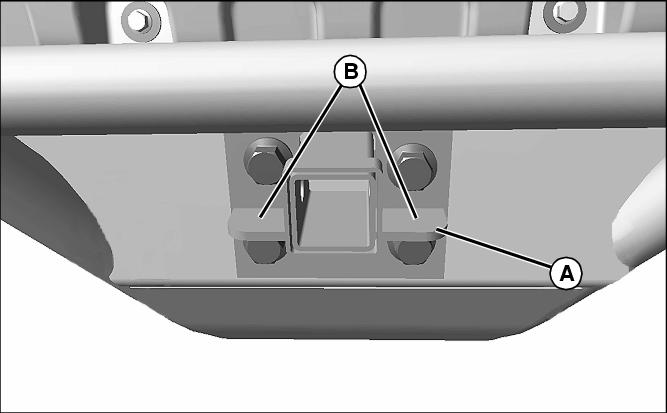 B
A