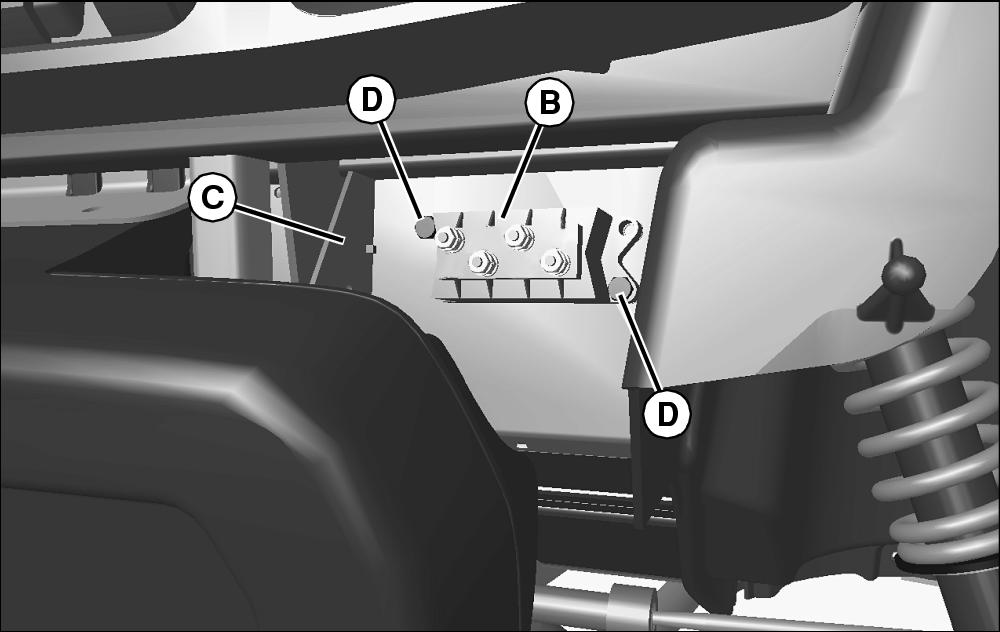 D
B
C
D