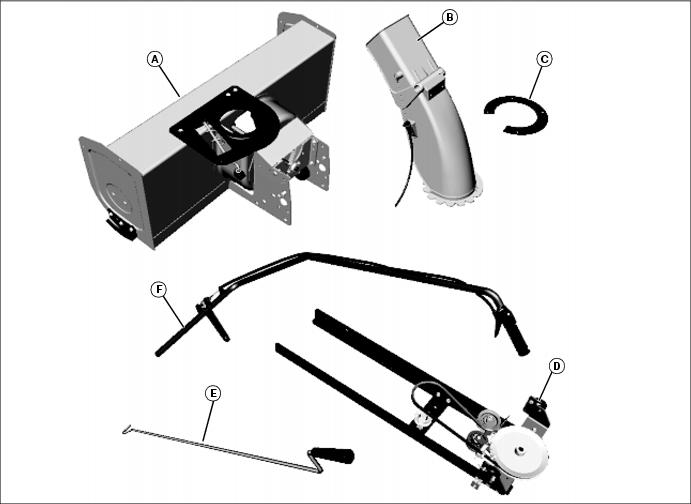 A
B
C
F
D
E