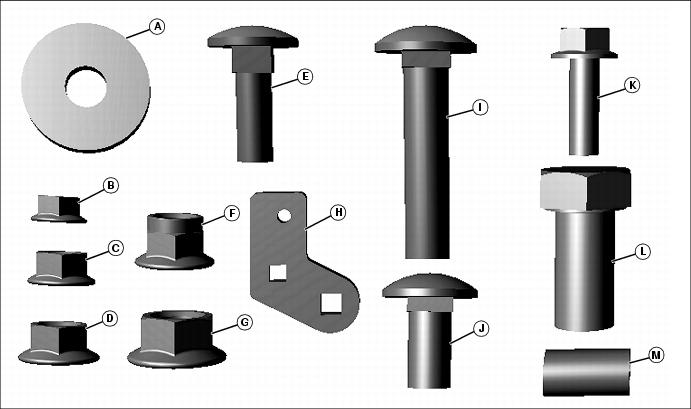 A
E
I
K
B
F
H
C
L
D
G
J
M