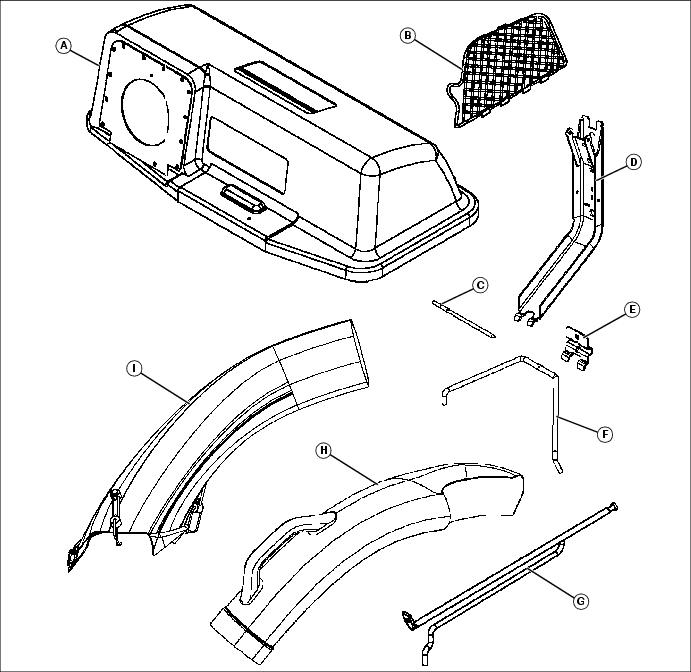 A
B
D
C
E
I
F
H
G