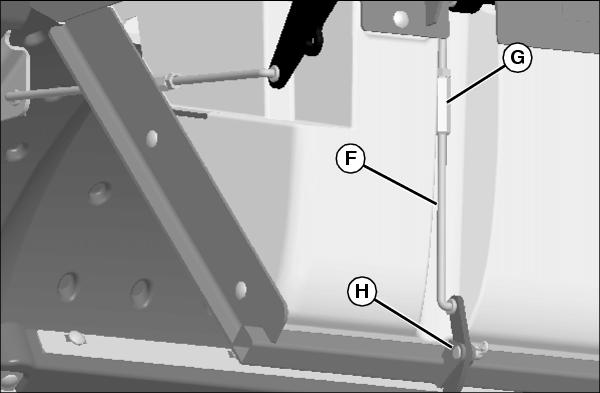 G
F
H