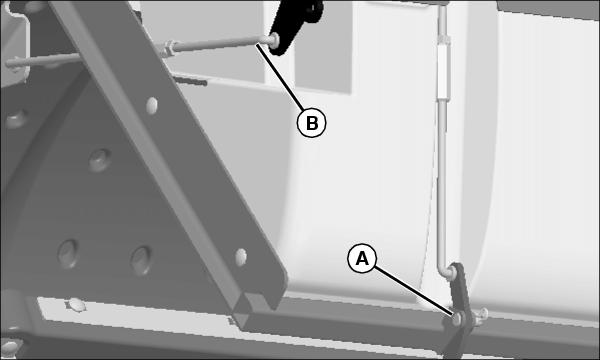 B

A