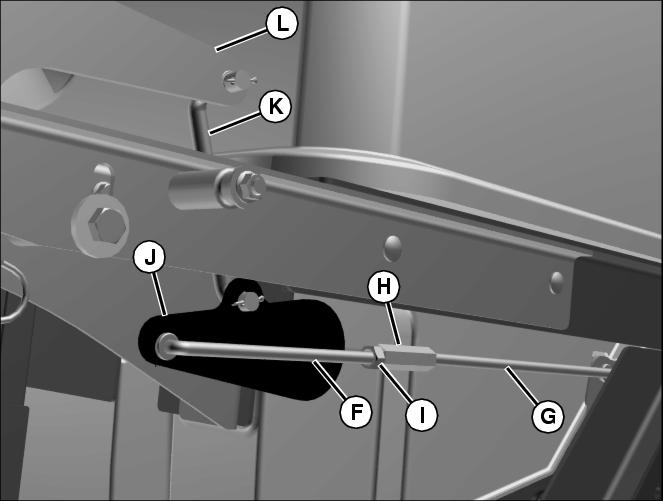 L
K
J
H
F
I
G