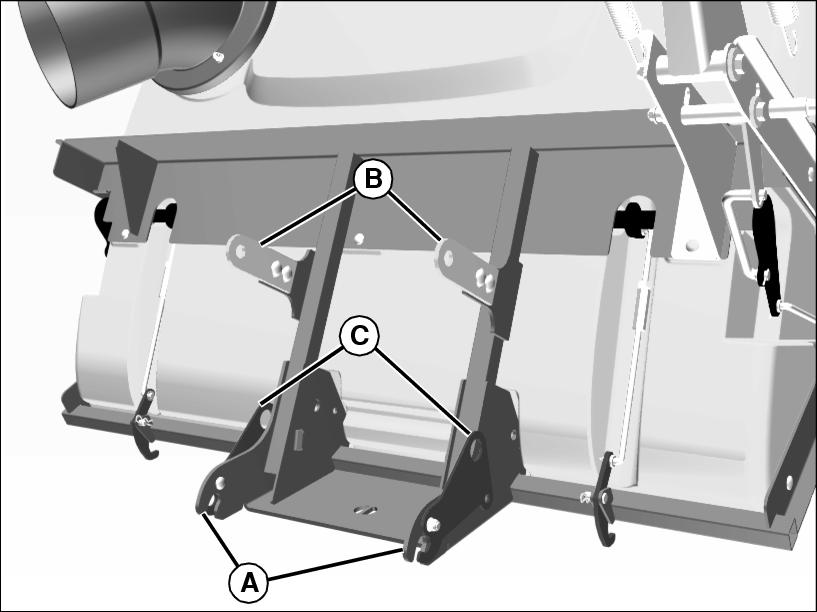 B
C
A