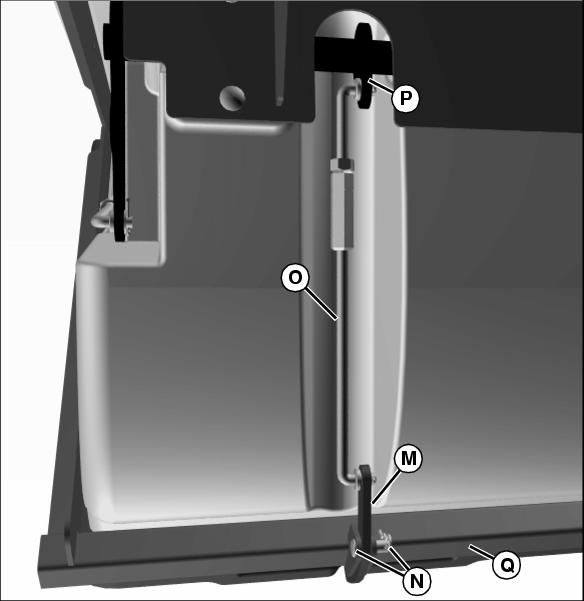 P
O
M
N
Q