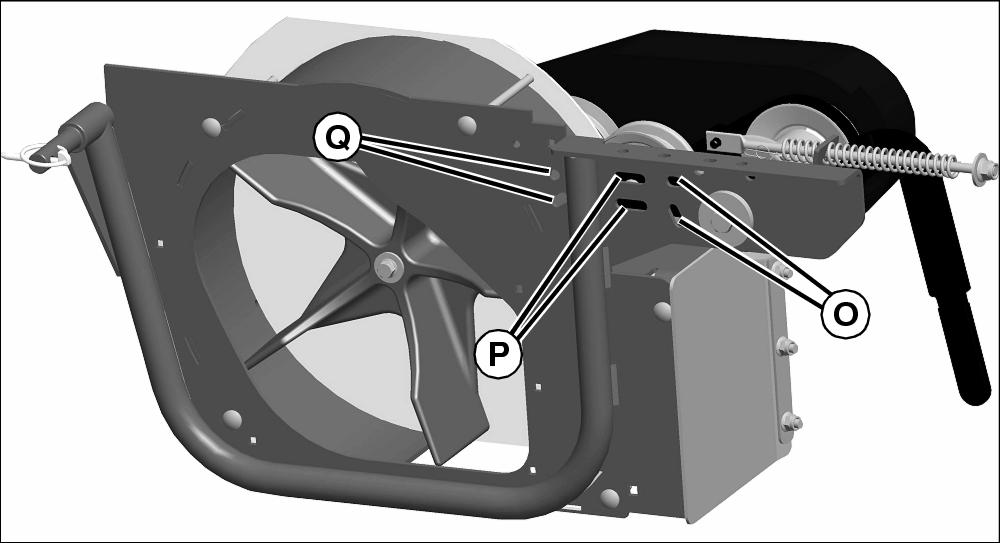 Q

P

O