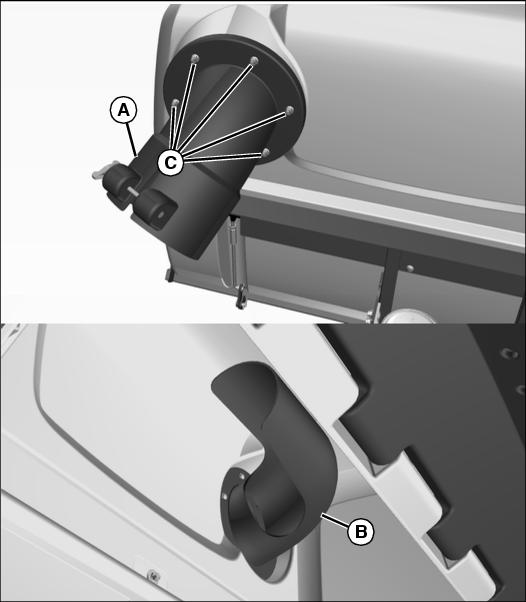 A
C
B