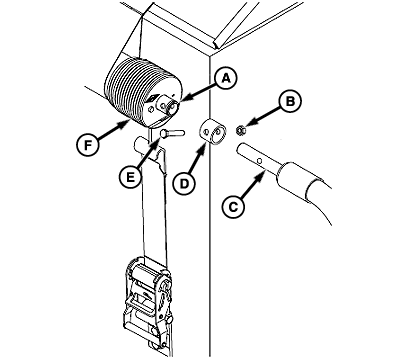 A
B
F
E
D
C