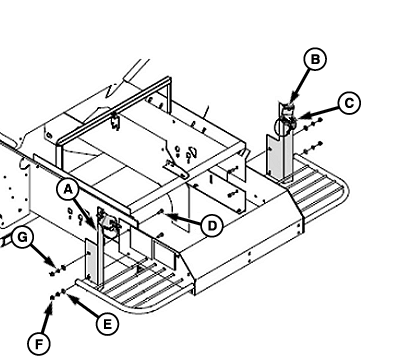 B
C
A
D
G
E
F