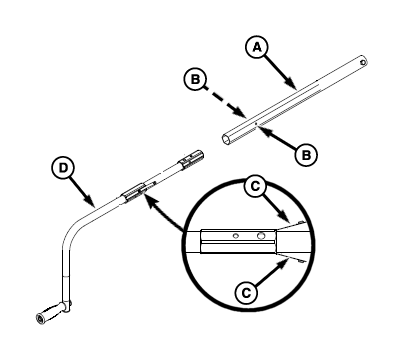 A
B
B
D
C
C