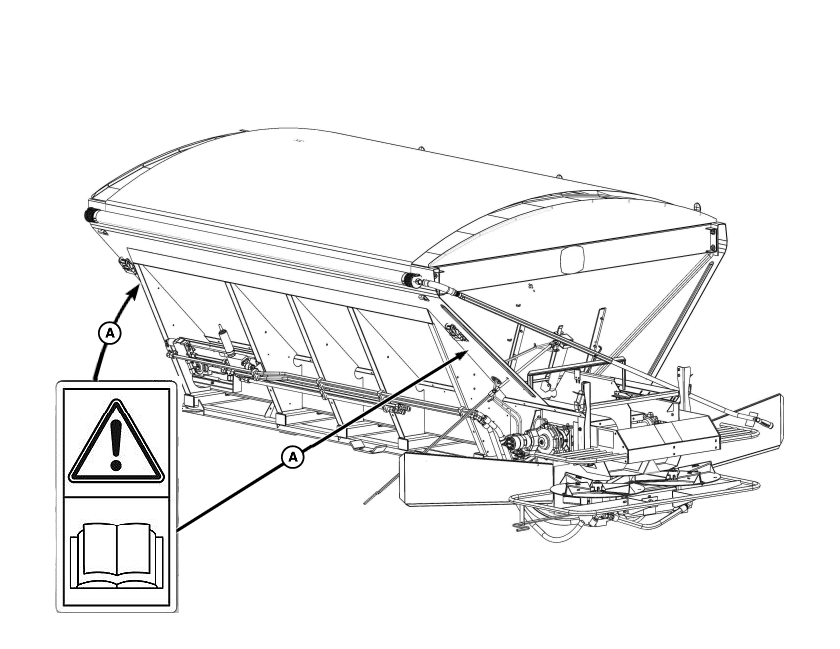 A

A