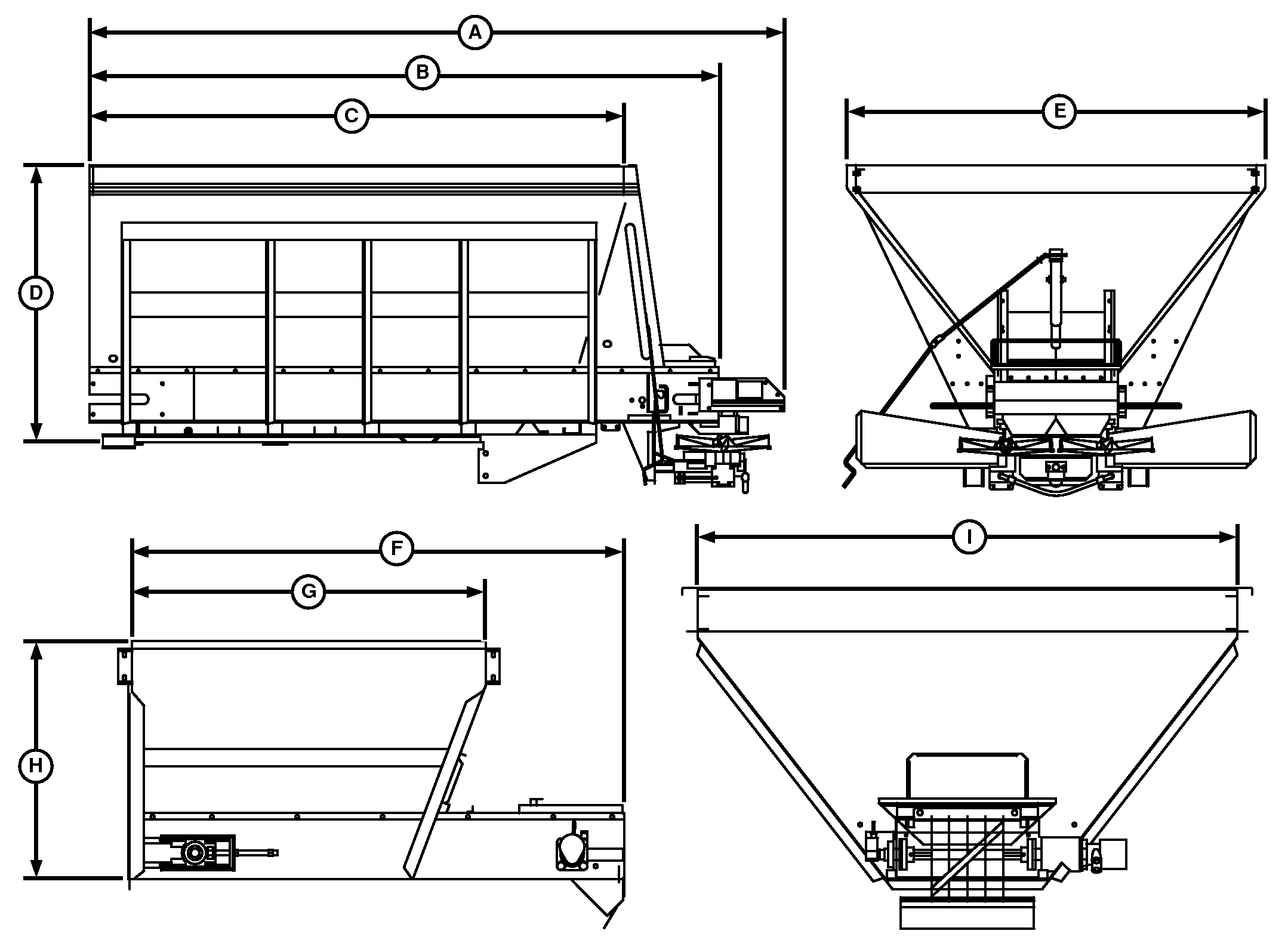 A
B
C
D
E
F
G
H
I