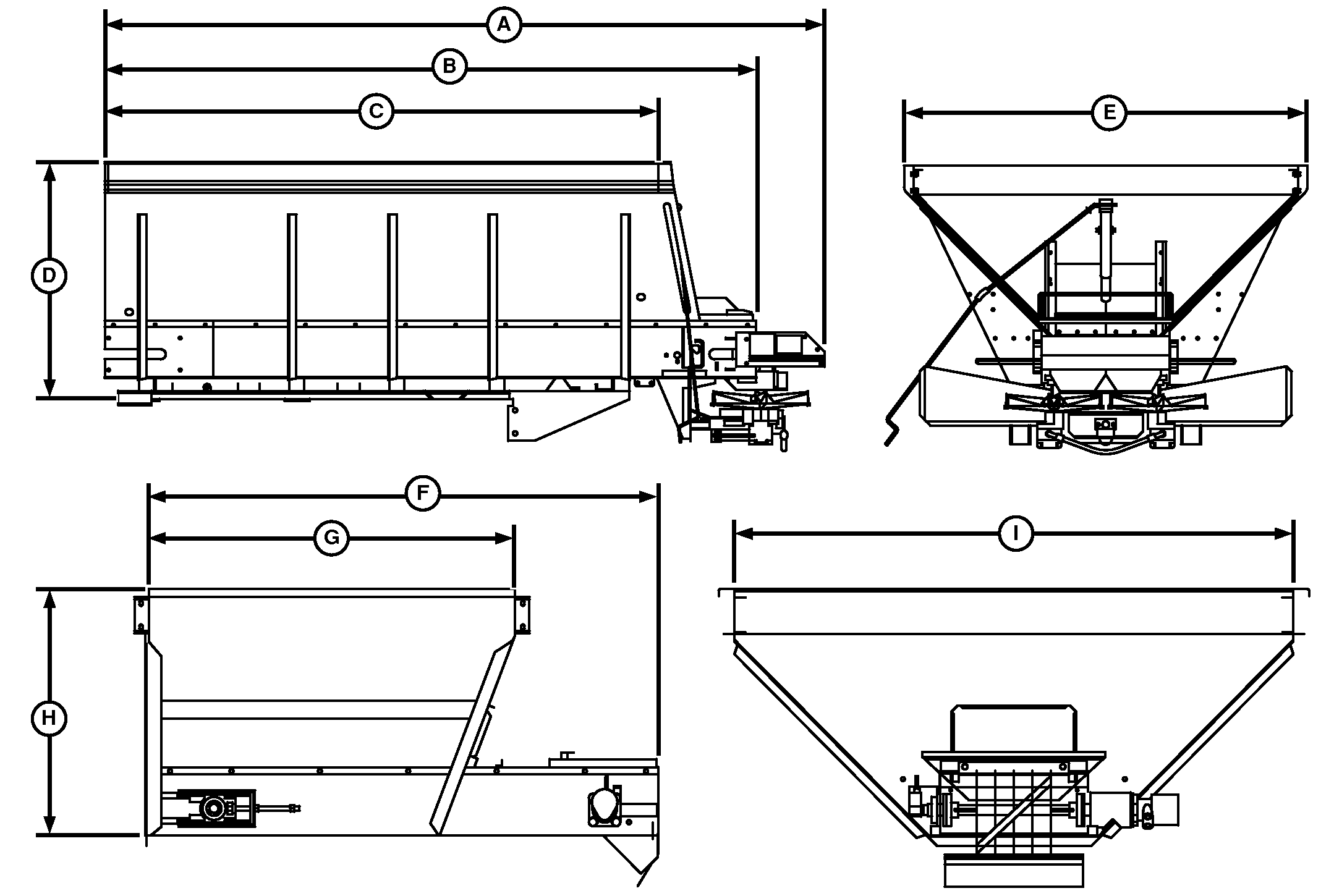 A
B
C
D
E
F
G
H
I