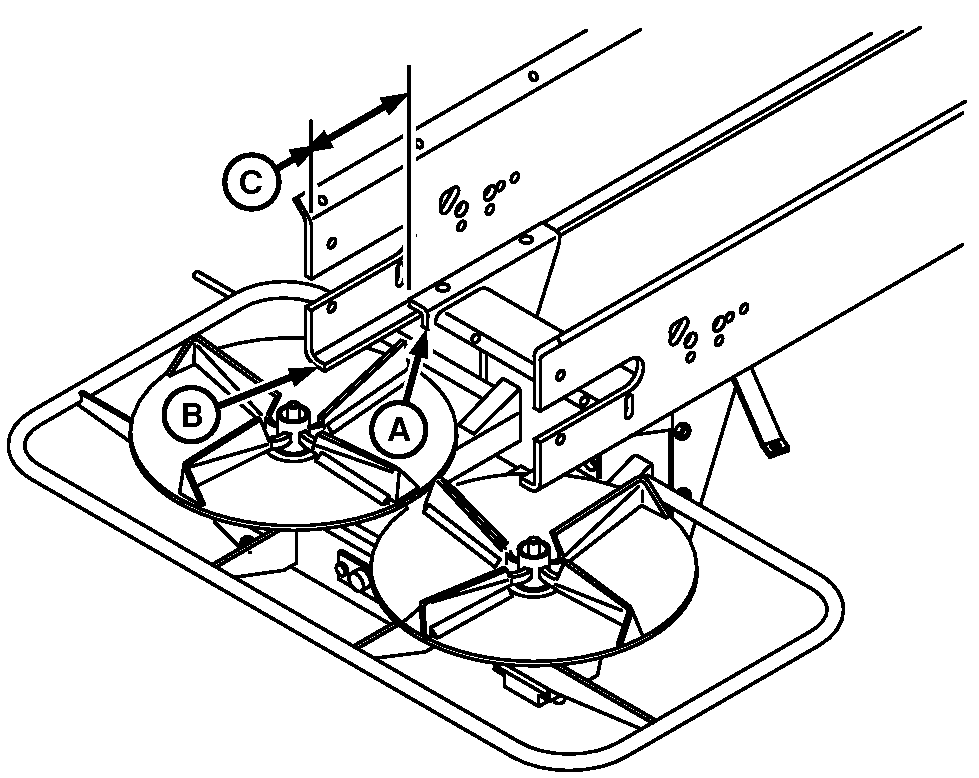 C
B
A