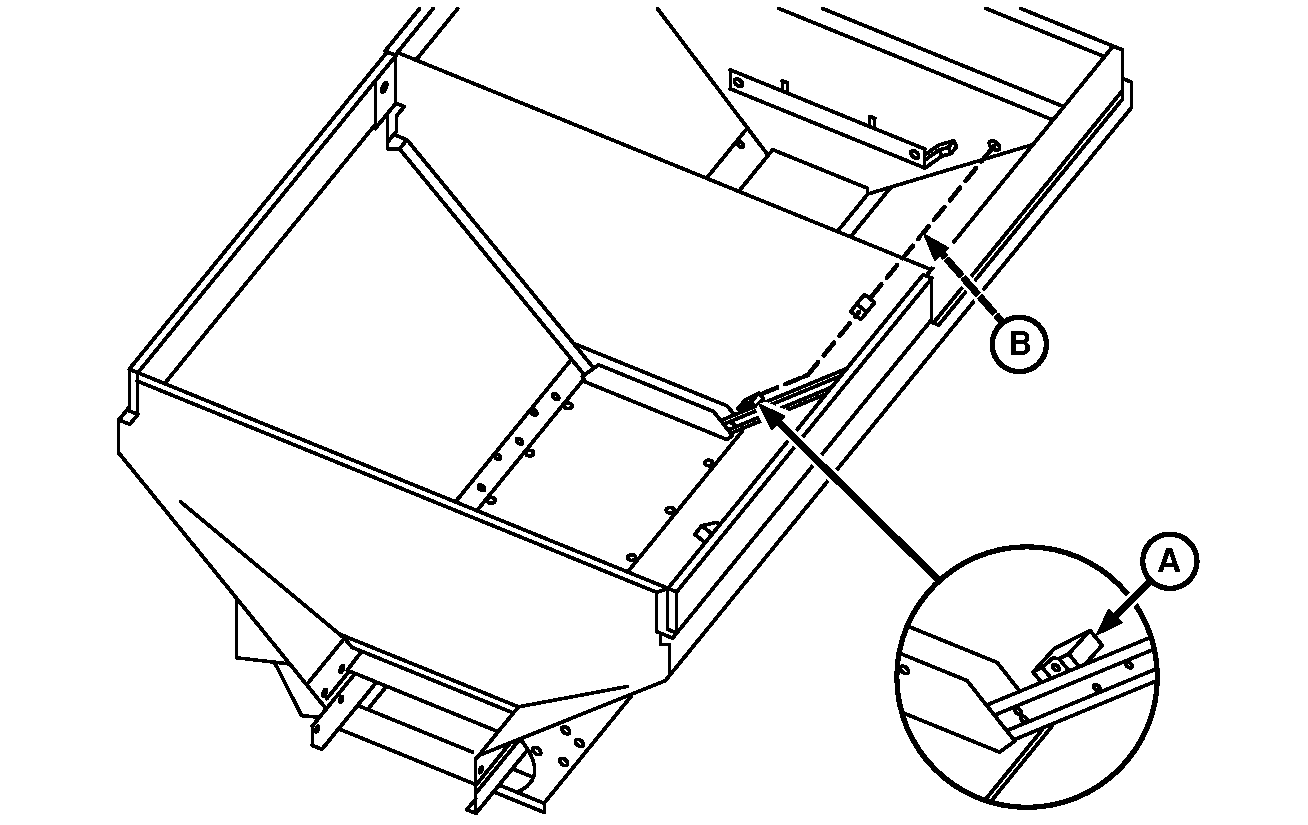 B

A