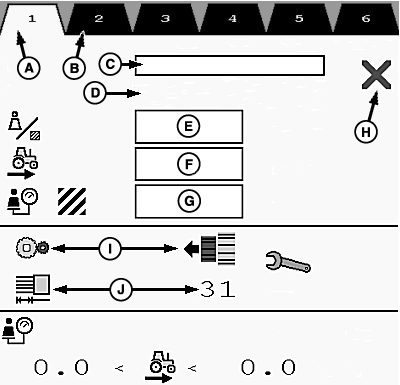 1 2 3 4 5 6

A B C

D

H

E

F

G

I

J 31

0.0 < < 0.0