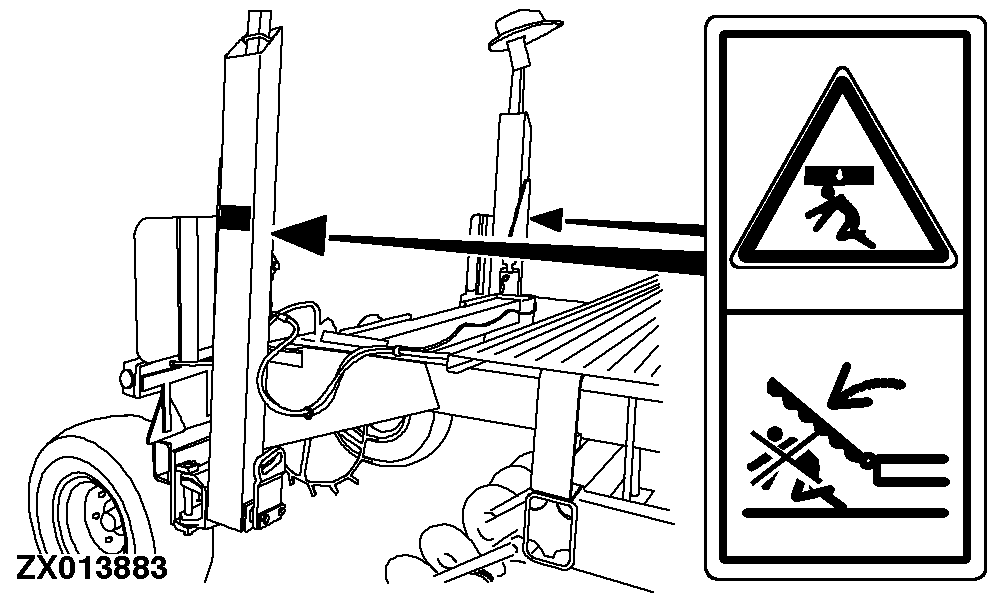 ZX013883