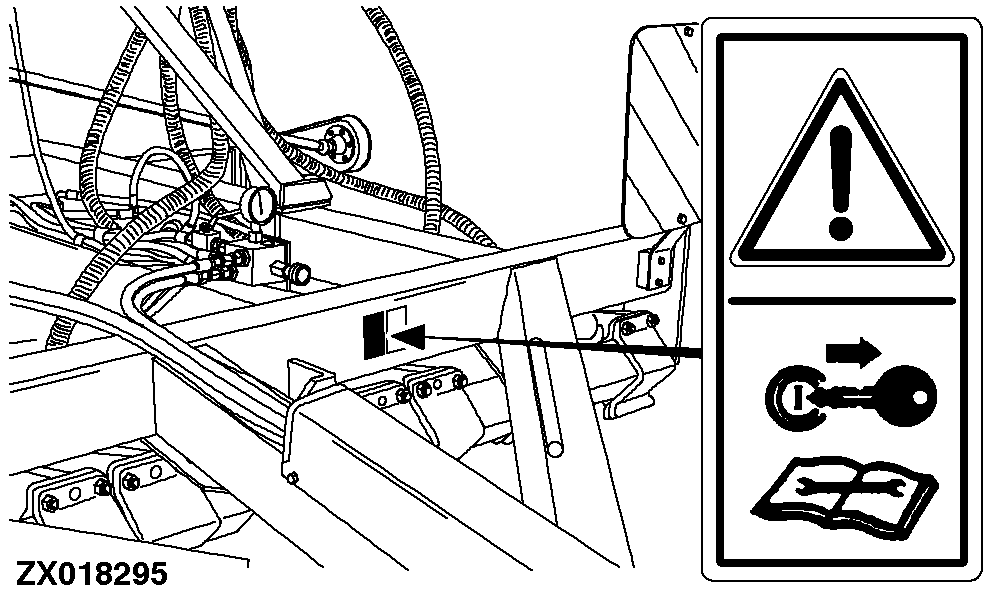 ZX018295