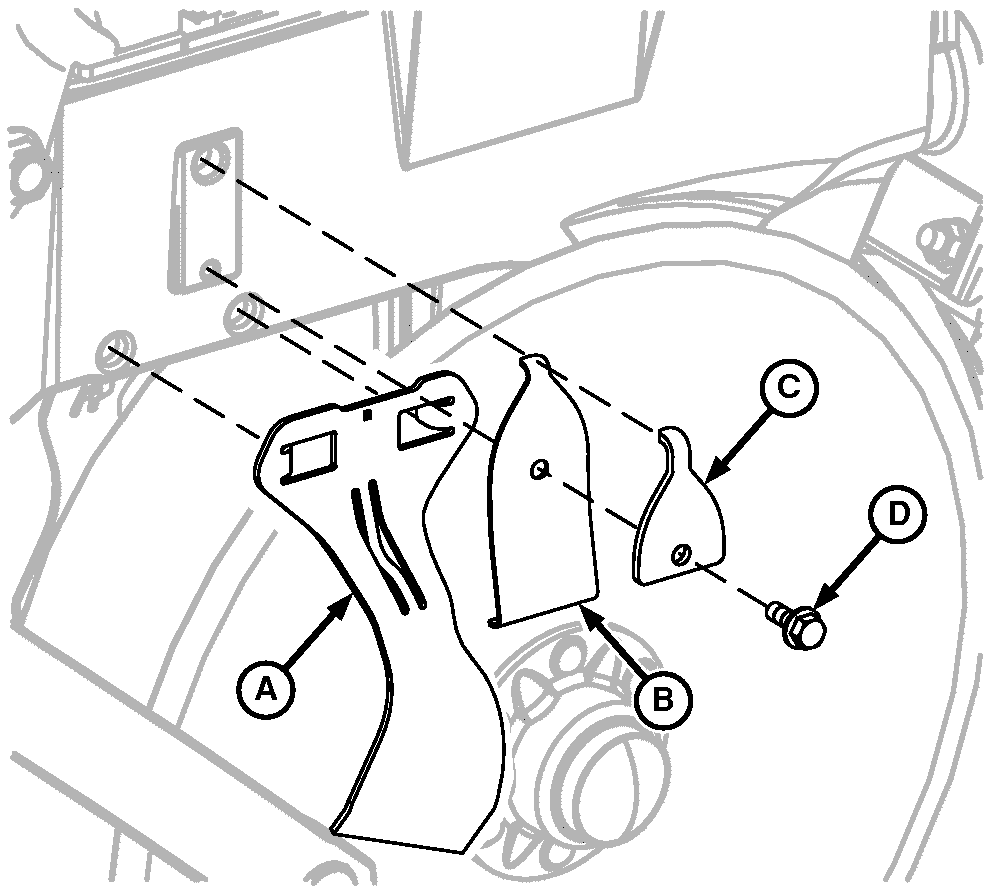 C
D
A
B