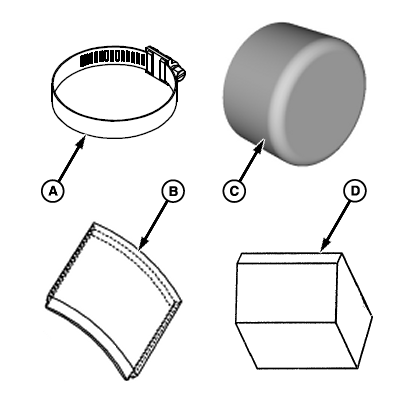 A
B
C
D