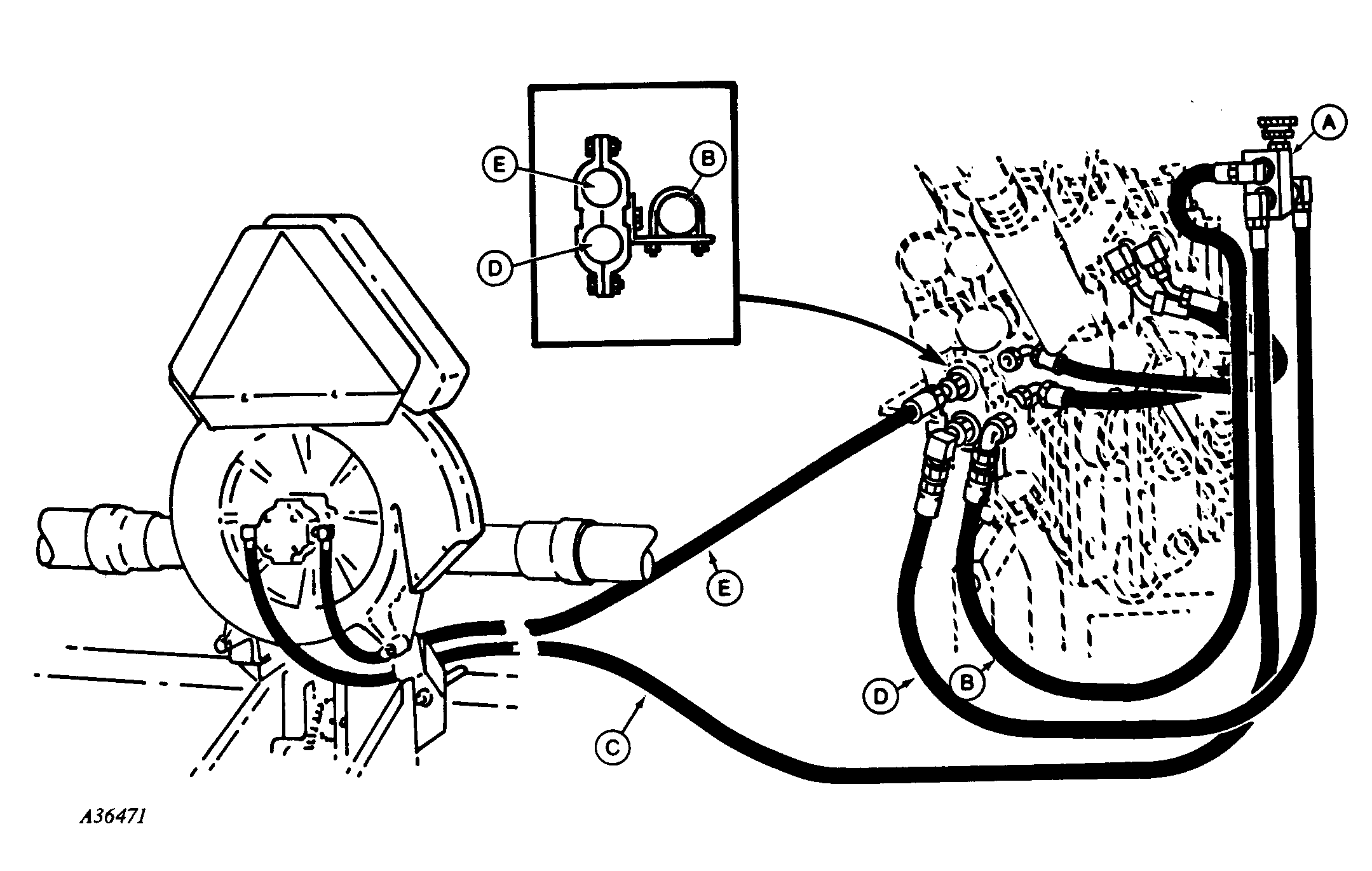 E
B
D
A
E
D
B
C
A36471