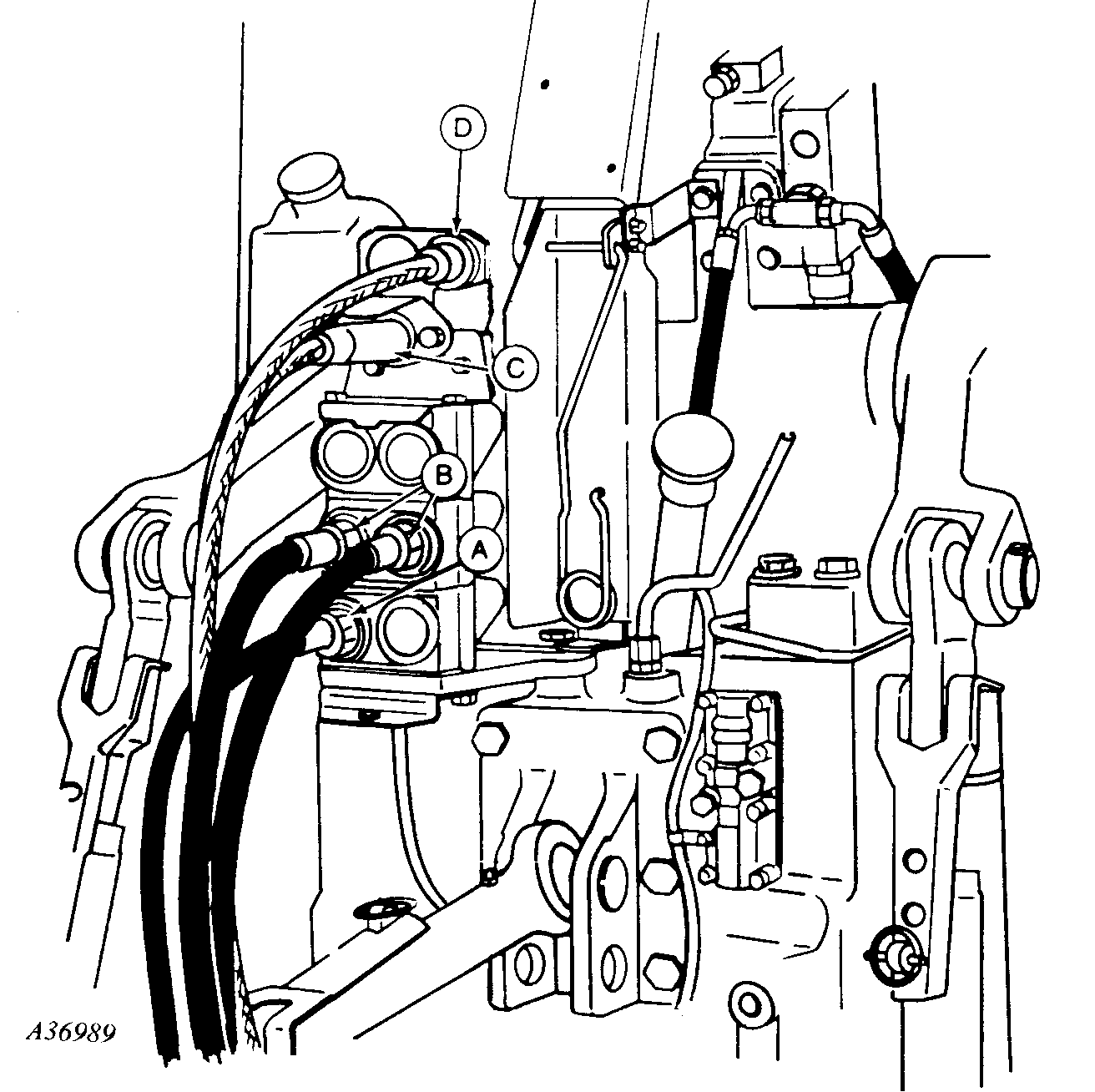 D
C
B
A
A36989