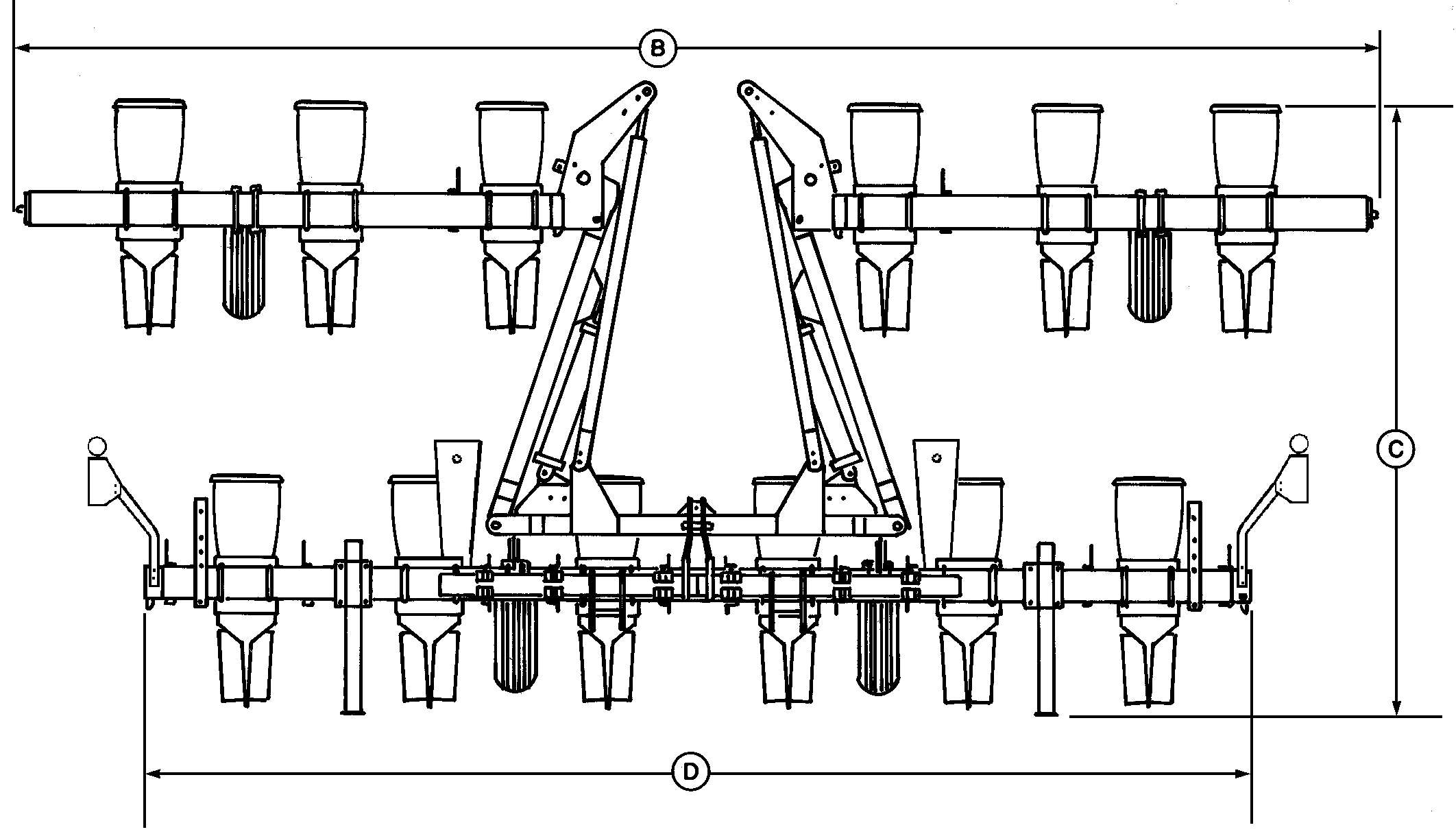 B
C
D