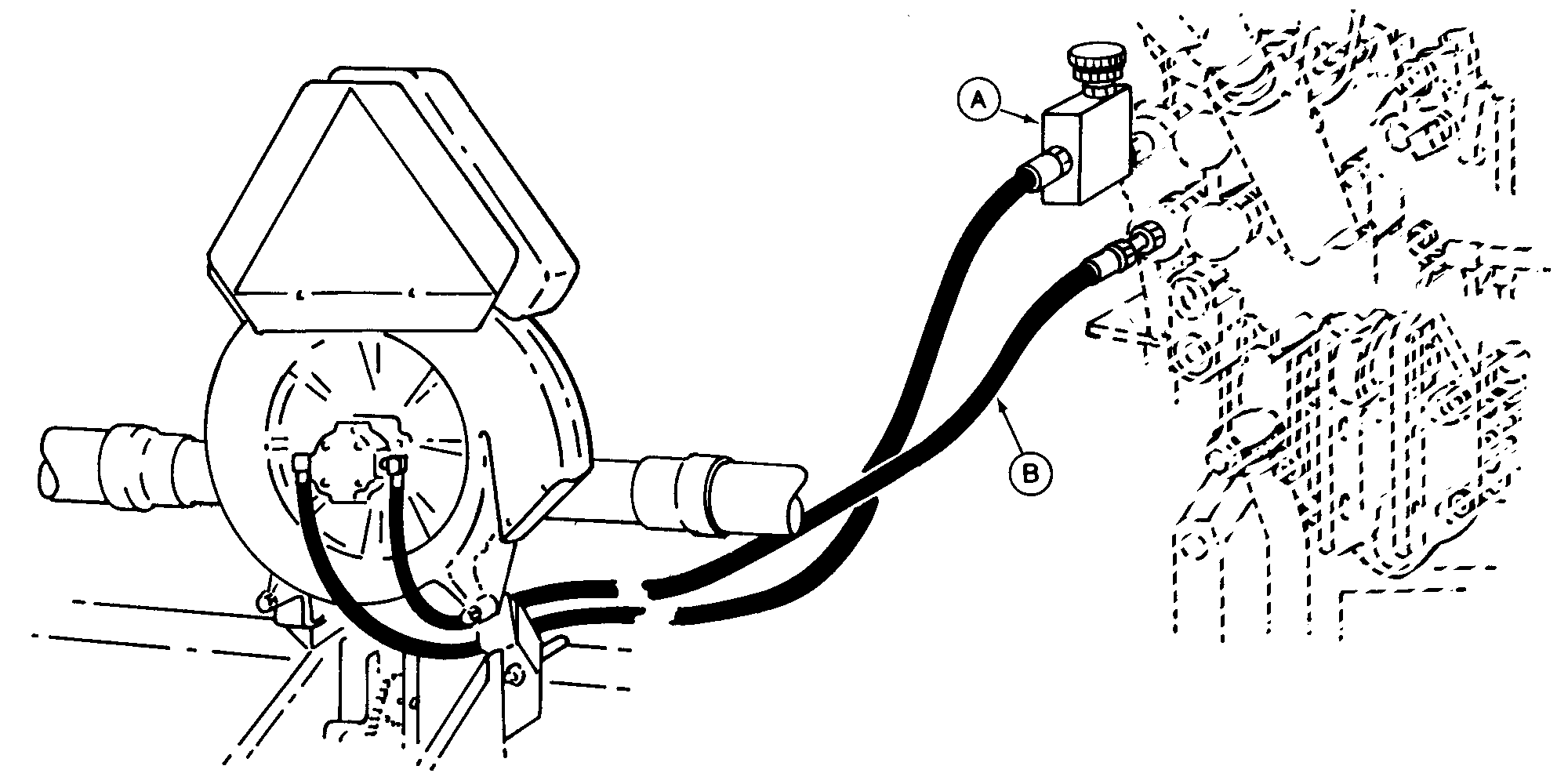 A

B