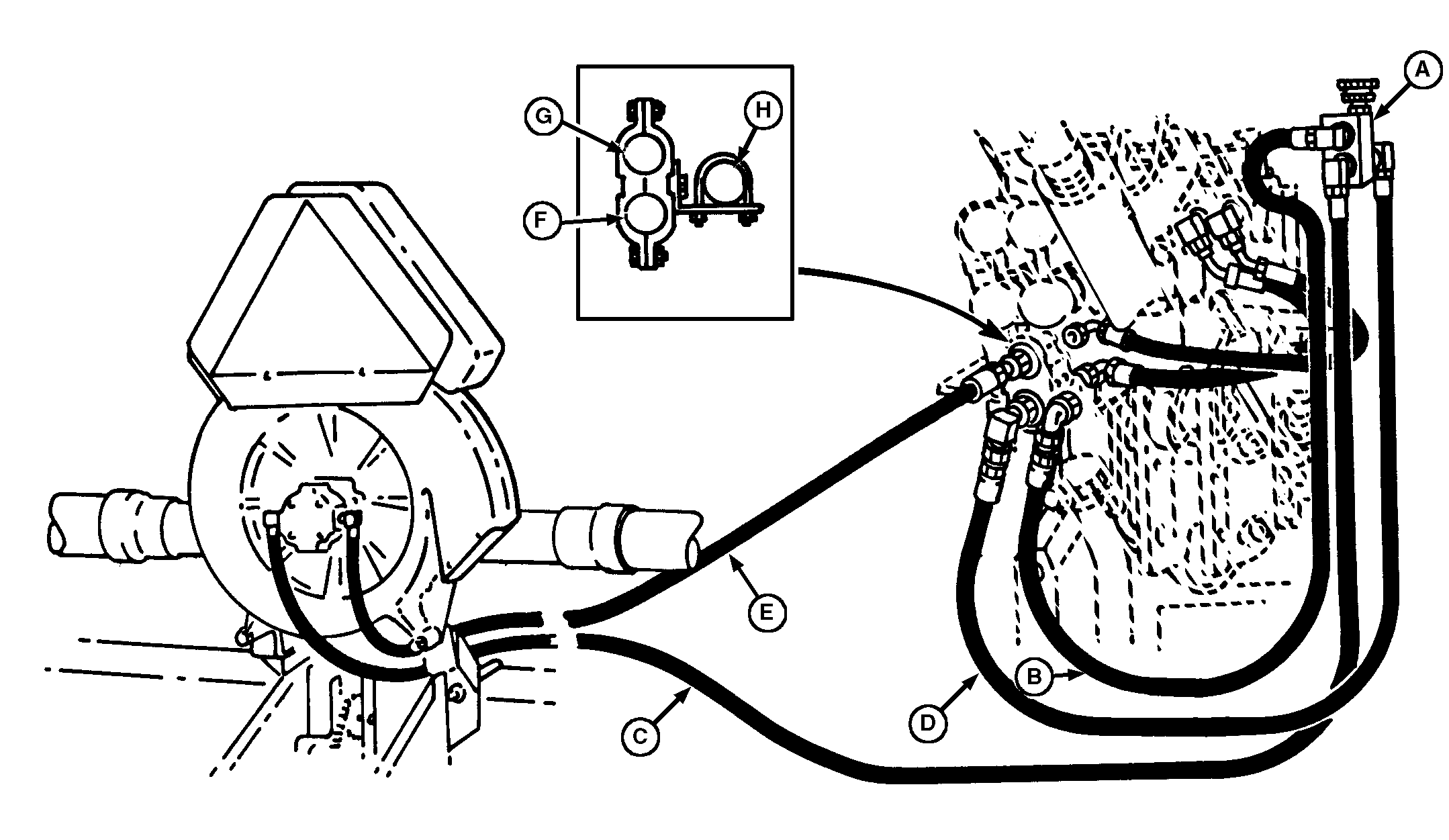 G
H
F
A
E
B
D
C