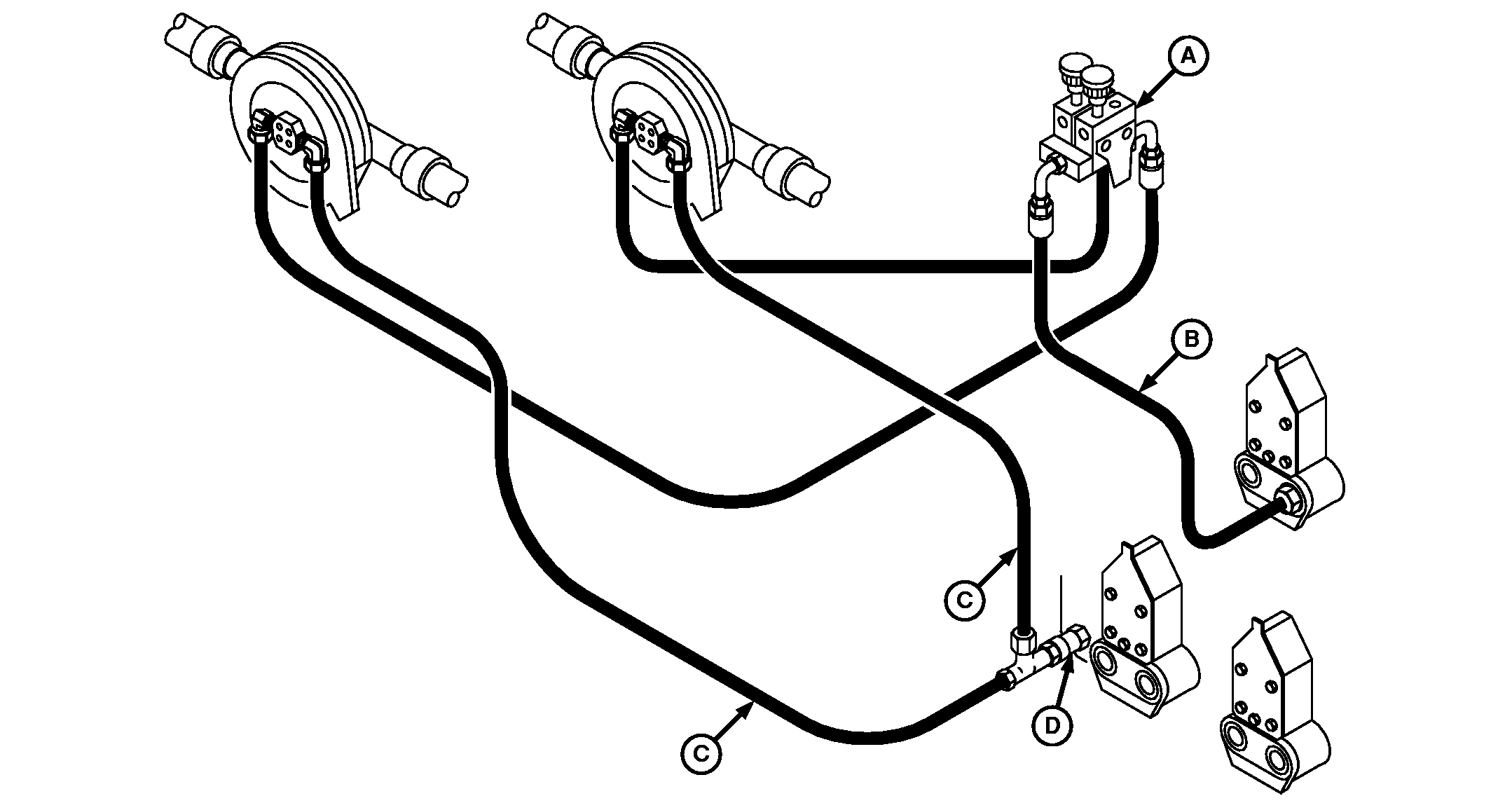 A
B
C
C
D