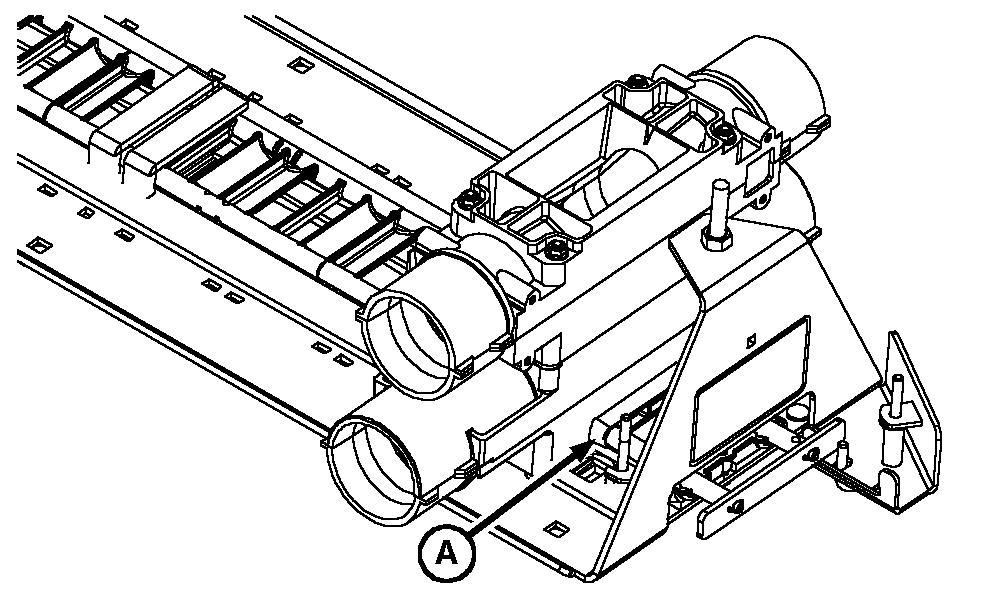 A