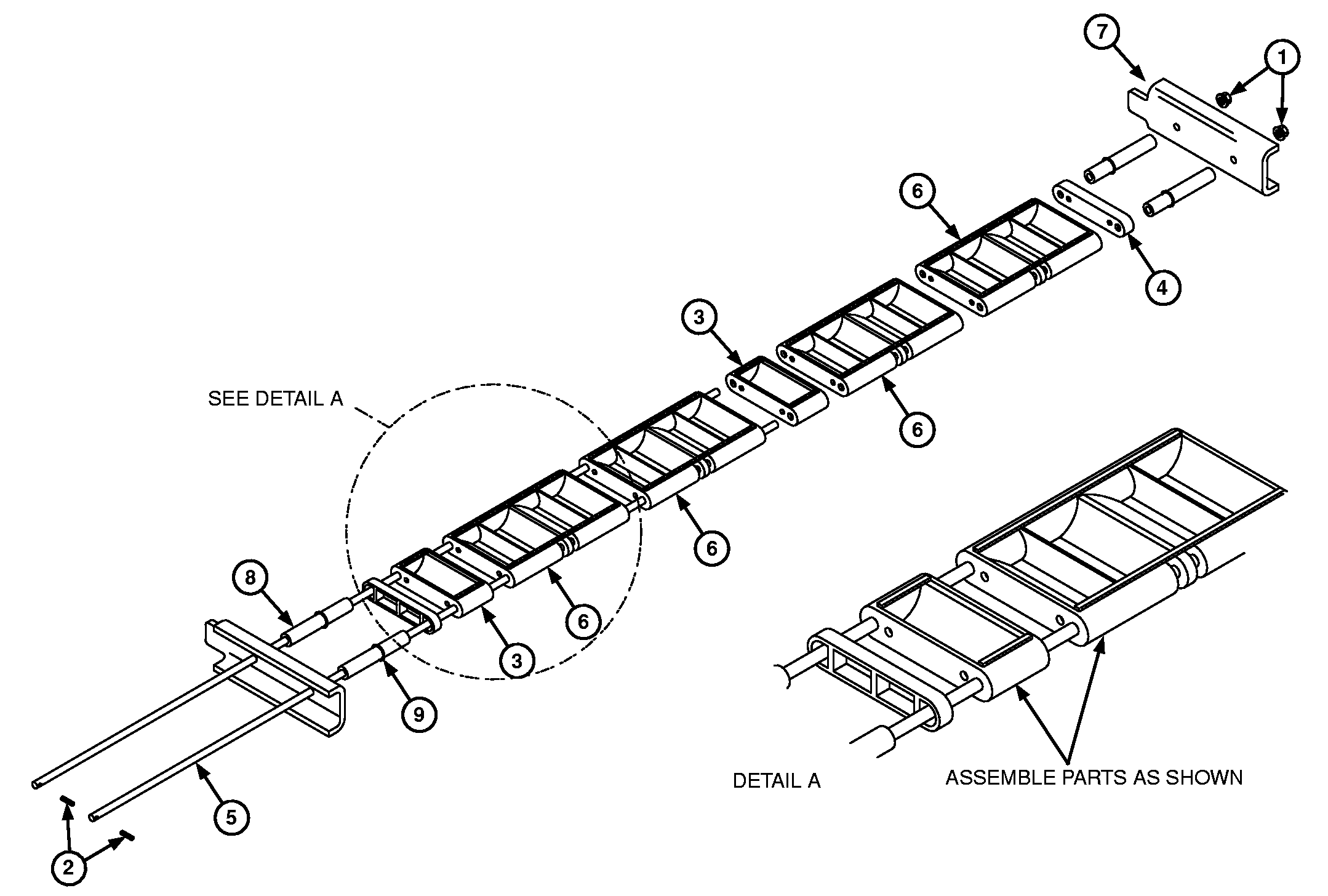 7

1

6

4

3

6

SEE DETAIL A

6

8

6

3

9

5

2

DETAIL A

ASSEMBLE PARTS AS SHOWN