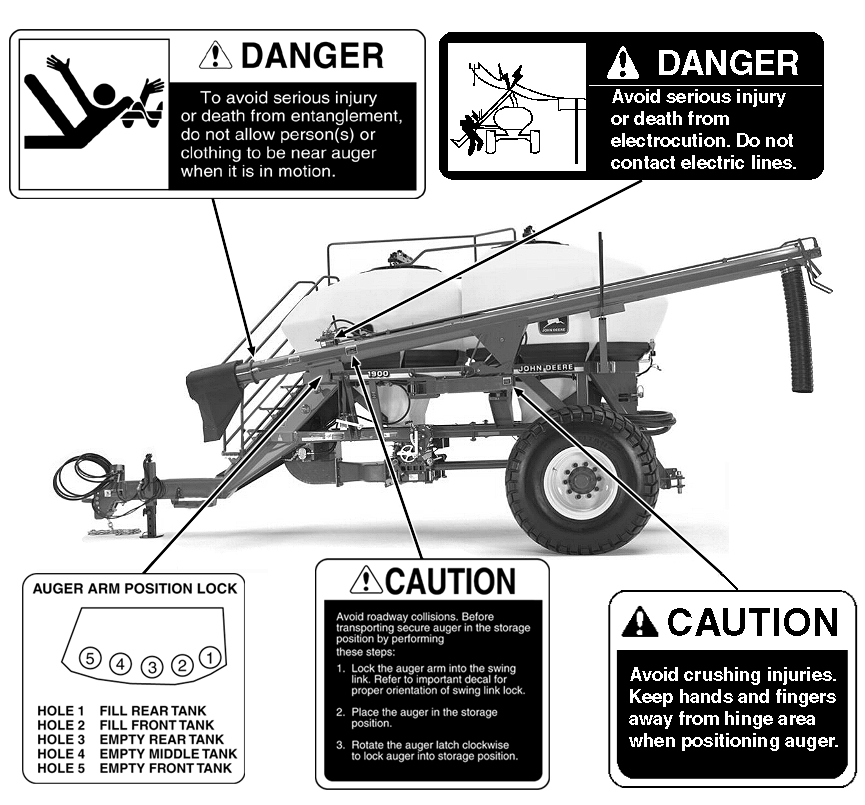 DANGER

To avoid serious injury or death from entanglement, do not allow person(s) or clothing to be near auger when it is in motion.

DANGER

Avoid serious injury or death from electrocution. Do not contact electric lines.

JOHN DEERE

1900

JOHN DEERE

AUGER ARM POSITION LOCK

5 4 3 2 1

HOLE 1 FILL REAR TANK
HOLE 2 FILL FRONT TANK
HOLE 3 EMPTY REAR TANK
HOLE 4 EMPTY MIDDLE TANK
HOLE 5 EMPTY FRONT TANK

CAUTION

Avoid roadway collisions. Before transporting secure auger in the storage position by performing these steps:

1. Lock the auger arm into the swing link. Refer to important decal for proper orientation of swing link lock.

2. Place the auger in the storage position.

3. Rotate the auger latch clockwise to lock auger into storage position.

CAUTION

Avoid crushing injuries. Keep hands and fingers away from hinge area when positioning auger.