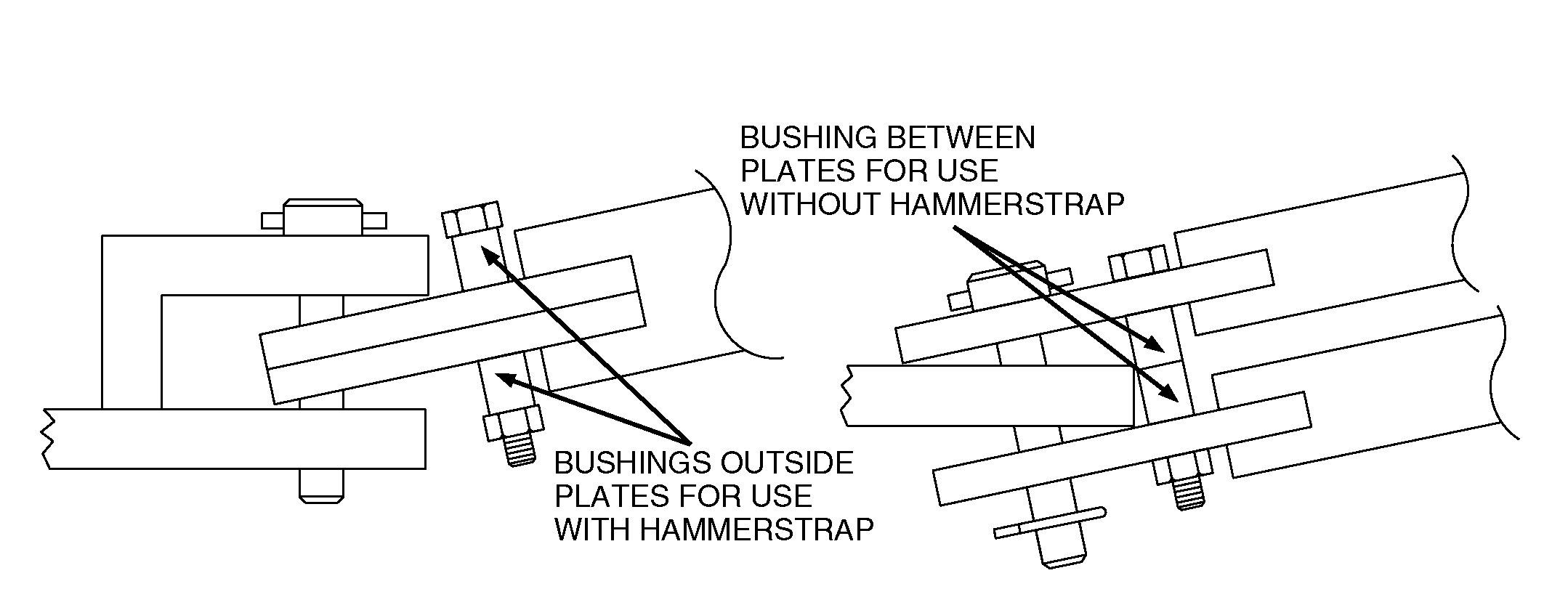 BUSHING BETWEEN PLATES FOR USE WITHOUT HAMMERSTRAP

BUSHINGS OUTSIDE PLATES FOR USE WITH HAMMERSTRAP